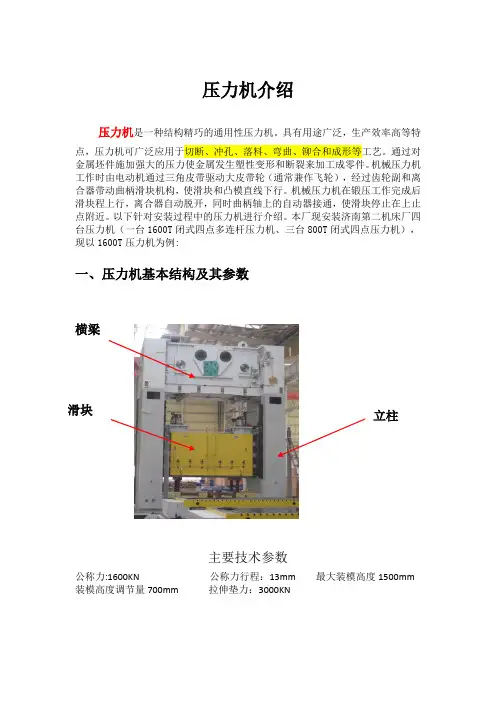 压力机介绍

压力机是一种结构精巧的通用性压力机。具有用途广泛，生产效率高等特点，压力机可广泛应用于切断、冲孔、落料、弯曲、铆合和成形等工艺。通过对金属坯件施加强大的压力使金属发生塑性变形和断裂来加工成零件。机械压力机工作时由电动机通过三角皮带驱动大皮带轮（通常兼作飞轮），经过齿轮副和离合器带动曲柄滑块机构，使滑块和凸模直线下行。机械压力机在锻压工作完成后滑块程上行，离合器自动脱开，同时曲柄轴上的自动器接通，使滑块停止在上止点附近。以下针对安装过程中的压力机进行介绍。本厂现安装济南第二机床厂四台压力机（一台 1600T 闭式四点多连杆压力机、三台 800T 闭式四点压力机），现以 1600T 压力机为例：

一、压力机基本结构及其参数

横梁

滑块

立柱

主要技术参数

公称力:1600KN 公称力行程：13mm 最大装模高度 1500mm
装模高度调节量 700mm 拉伸垫力：3000KN