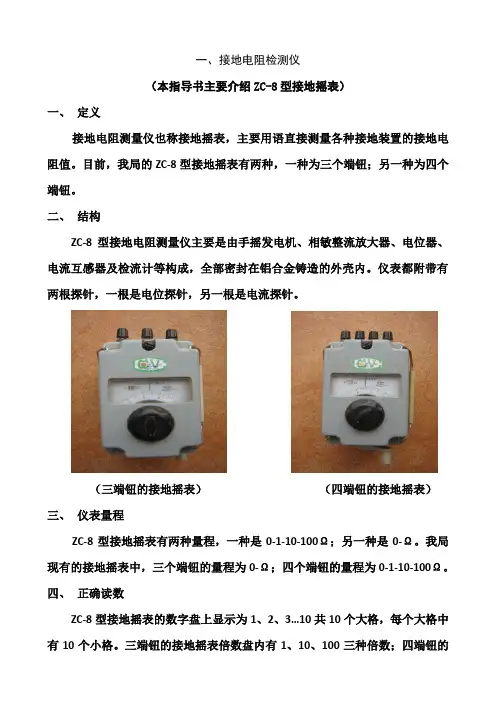 一、接地电阻检测仪

（本指导书主要介绍 ZC-8 型接地摇表）

一、 定义

接地电阻测量仪也称接地摇表，主要用语直接测量各种接地装置的接地电阻值。目前，我局的 ZC-8 型接地摇表有两种，一种为三个端钮；另一种为四个端钮。

二、 结构

ZC-8 型接地电阻测量仪主要是由手摇发电机、相敏整流放大器、电位器、电流互感器及检流计等构成，全部密封在铝合金铸造的外壳内。仪表都附带有两根探针，一根是电位探针，另一根是电流探针。

（三端钮的接地摇表） （四端钮的接地摇表）

三、 仪表量程

ZC-8 型接地摇表有两种量程，一种是 0-1-10-100Ω；另一种是 0-Ω。我局现有的接地摇表中，三个端钮的量程为 0-Ω；四个端钮的量程为 0-1-10-100Ω。

四、 正确读数

ZC-8 型接地摇表的数字盘上显示为 1、2、3…10 共 10 个大格，每个大格中有 10 个小格。三端钮的接地摇表倍数盘内有 1、10、100 三种倍数；四端钮的