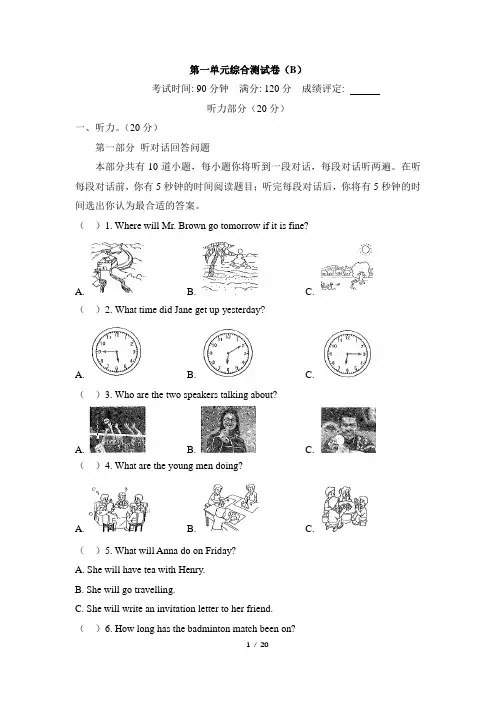 第一单元综合测试卷（B）

考试时间: 90 分钟　满分: 120 分　成绩评定: ______

听力部分（20 分）

一、听力。（20 分）

第一部分 听对话回答问题

本部分共有 10 道小题，每小题你将听到一段对话，每段对话听两遍。在听每段对话前，你有 5 秒钟的时间阅读题目；听完每段对话后，你将有 5 秒钟的时间选出你认为最合适的答案。

（ ）1. Where will Mr. Brown go tomorrow if it is fine?

A.　B.　C.

（ ）2. What time did Jane get up yesterday?

A.　B.　C.

（ ）3. Who are the two speakers talking about?

A.　B.　C.

（ ）4. What are the young men doing?

A.　B.　C.

（ ）5. What will Anna do on Friday?

A. She will have tea with Henry.

B. She will go travelling.

C. She will write an invitation letter to her friend.

（ ）6. How long has the badminton match been on?

1 / 20