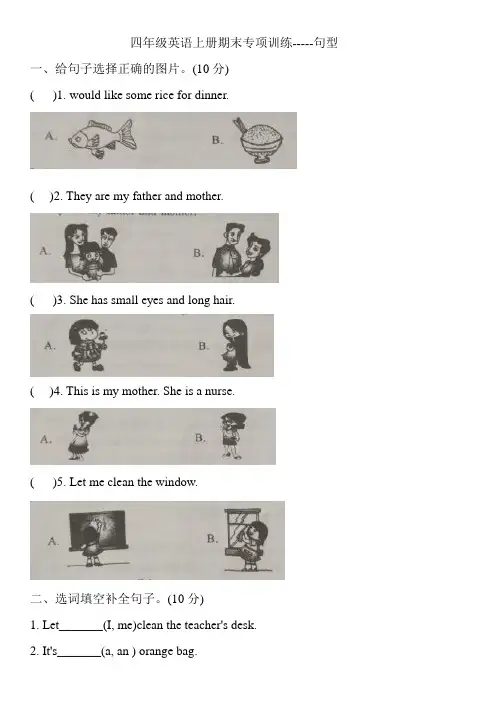 四年级英语上册期末专项训练-----句型

一、给句子选择正确的图片。(10 分)

(　　)1. would like some rice for dinner.

A.　　B.

(　　)2. They are my father and mother.

A.　　B.

(　　)3. She has small eyes and long hair.

A.　　B.

(　　)4. This is my mother. She is a nurse.

A.　　B.

(　　)5. Let me clean the window.

A.　　B.

二、选词填空补全句子。(10 分)

1. Let_______(I, me)clean the teacher's desk.

2. It's_______(a, an ) orange bag.