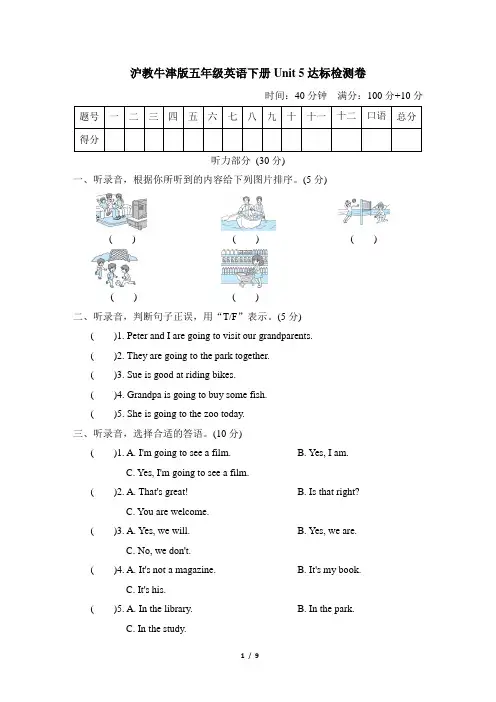 沪教牛津版五年级英语下册 Unit 5 达标检测卷

时间：40 分钟　满分：100 分+10 分

| 题号 | 一 | 二 | 三 | 四 | 五 | 六 | 七 | 八 | 九 | 十 | 十一 | 十二 | 口语 | 总分 |
|---|---|---|---|---|---|---|---|---|---|---|---|---|---|---|
| 得分 | | | | | | | | | | | | | | |

听力部分 (30 分)

一、听录音，根据你所听到的内容给下列图片排序。(5 分)

(　)　(　)　(　)

(　)　(　)

二、听录音，判断句子正误，用“T/F”表示。(5 分)

(　)1. Peter and I are going to visit our grandparents.

(　)2. They are going to the park together.

(　)3. Sue is good at riding bikes.

(　)4. Grandpa is going to buy some fish.

(　)5. She is going to the zoo today.

三、听录音，选择合适的答语。(10 分)

(　)1. A. I'm going to see a film.　B. Yes, I am.　C. Yes, I'm going to see a film.

(　)2. A. That's great!　B. Is that right?　C. You are welcome.

(　)3. A. Yes, we will.　B. Yes, we are.　C. No, we don't.

(　)4. A. It's not a magazine.　B. It's my book.　C. It's his.

(　)5. A. In the library.　B. In the park.　C. In the study.

1 / 9