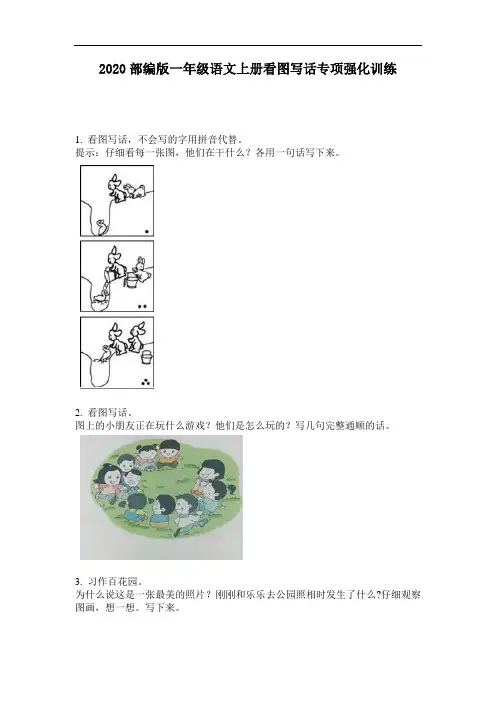 2020 部编版一年级语文上册看图写话专项强化训练

1. 看图写话，不会写的字用拼音代替。
提示：仔细看每一张图，他们在干什么？各用一句话写下来。

2. 看图写话。
图上的小朋友正在玩什么游戏？他们是怎么玩的？写几句完整通顺的话。

3. 习作百花园。
为什么说这是一张最美的照片？刚刚和乐乐去公园照相时发生了什么?仔细观察图画，想一想。写下来。