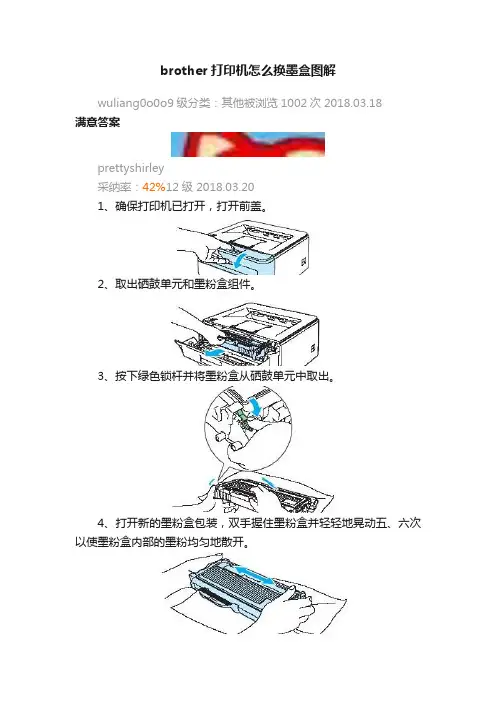 brother 打印机怎么换墨盒图解

wuliang0o0o9 级分类：其他被浏览 1002 次 2018.03.18

满意答案

prettyshirley

采纳率：42%12 级 2018.03.20

1、确保打印机已打开，打开前盖。

2、取出硒鼓单元和墨粉盒组件。

3、按下绿色锁杆并将墨粉盒从硒鼓单元中取出。

4、打开新的墨粉盒包装，双手握住墨粉盒并轻轻地晃动五、六次以使墨粉盒内部的墨粉均匀地散开。