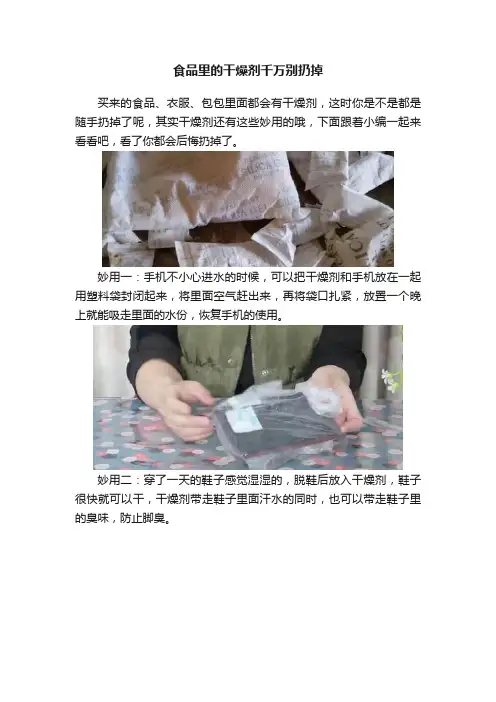 食品里的干燥剂千万别扔掉

买来的食品、衣服、包包里面都会有干燥剂，这时你是不是都是随手扔掉了呢，其实干燥剂还有这些妙用的哦，下面跟着小编一起来看看吧，看了你都会后悔扔掉了。

妙用一：手机不小心进水的时候，可以把干燥剂和手机放在一起用塑料袋封闭起来，将里面空气赶出来，再将袋口扎紧，放置一个晚上就能吸走里面的水份，恢复手机的使用。

妙用二：穿了一天的鞋子感觉湿湿的，脱鞋后放入干燥剂，鞋子很快就可以干，干燥剂带走鞋子里面汗水的同时，也可以带走鞋子里的臭味，防止脚臭。