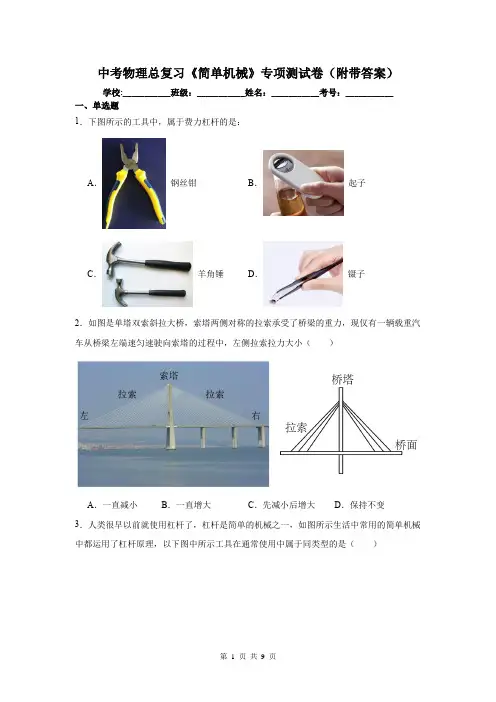 中考物理总复习《简单机械》专项测试卷（附带答案）

学校:___________班级:___________姓名:___________考号:___________

一、单选题

1．下图所示的工具中，属于费力杠杆的是：

A. 钢丝钳

B. 起子

C. 羊角锤

D. 镊子

2．如图是单塔双索斜拉大桥，索塔两侧对称的拉索承受了桥梁的重力，现仅有一辆载重汽车从桥梁左端匀速驶向索塔的过程中，左侧拉索拉力大小（　　）

索塔

拉索

拉索

左

右

桥塔

拉索

桥面

A．一直减小　　B．一直增大　　C．先减小后增大　　D．保持不变

3．人类很早以前就使用杠杆了，杠杆是简单的机械之一，如图所示生活中常用的简单机械中都运用了杠杆原理，以下图中所示工具在通常使用中属于同类型的是（　　）

第 1 页 共 9 页