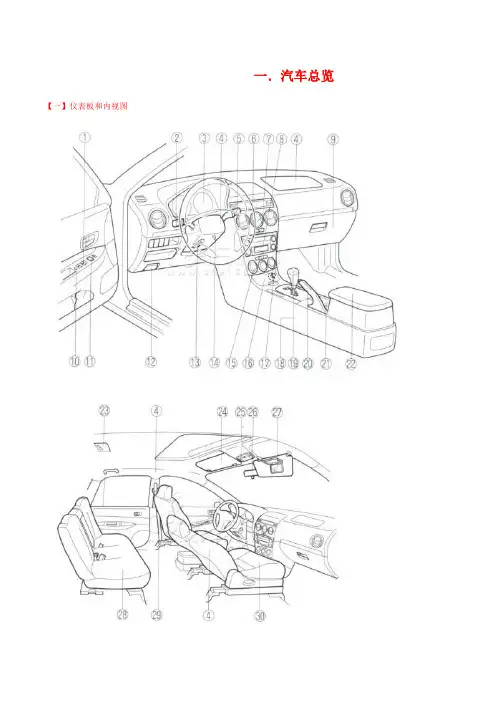 一. 汽车总览

【一】仪表板和内视图

① ② ③ ④ ⑤ ⑥ ⑦ ⑧ ④ ⑨

⑩ ⑪ ⑫ ⑬ ⑭ ⑮ ⑯ ⑰ ⑱ ⑲ ⑳ ㉑ ㉒

㉓ ④ ㉔ ㉕ ㉖ ㉗

㉘ ㉙ ④ ㉚