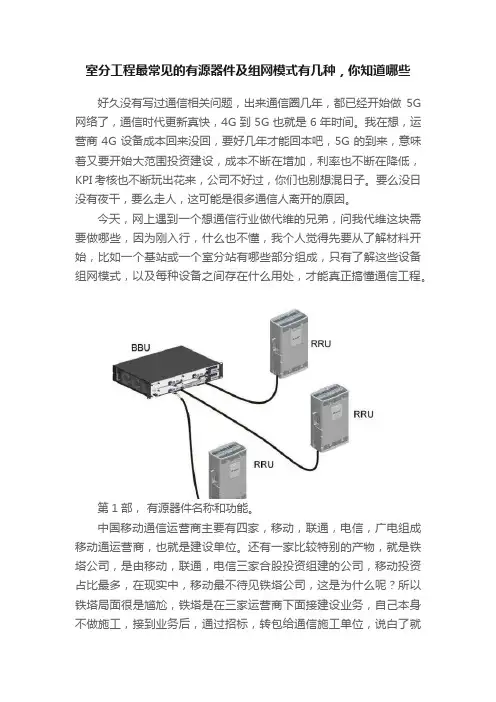 室分工程最常见的有源器件及组网模式有几种，你知道哪些

好久没有写过通信相关问题，出来通信圈几年，都已经开始做 5G 网络了，通信时代更新真快，4G 到 5G 也就是 6 年时间。我在想，运营商 4G 设备成本回来没回，要好几年才能回本吧，5G 的到来，意味着又要开始大范围投资建设，成本不断在增加，利率也不断在降低，KPI 考核也不断玩出花来，公司不好过，你们也别想混日子。要么没日没有夜干，要么走人，这可能是很多通信人离开的原因。

今天，网上遇到一个想通信行业做代维的兄弟，问我代维这块需要做哪些，因为刚入行，什么也不懂，我个人觉得先要从了解材料开始，比如一个基站或一个室分站有哪些部分组成，只有了解这些设备组网模式，以及每种设备之间存在什么用处，才能真正搞懂通信工程。

BBU

RRU

RRU

RRU

第 1 部， 有源器件名称和功能。

中国移动通信运营商主要有四家，移动，联通，电信，广电组成移动通运营商，也就是建设单位。还有一家比较特别的产物，就是铁塔公司，是由移动，联通，电信三家合股投资组建的公司，移动投资占比最多，在现实中，移动最不待见铁塔公司，这是为什么呢？所以铁塔局面很是尴尬，铁塔是在三家运营商下面接建设业务，自己本身不做施工，接到业务后，通过招标，转包给通信施工单位，说白了就