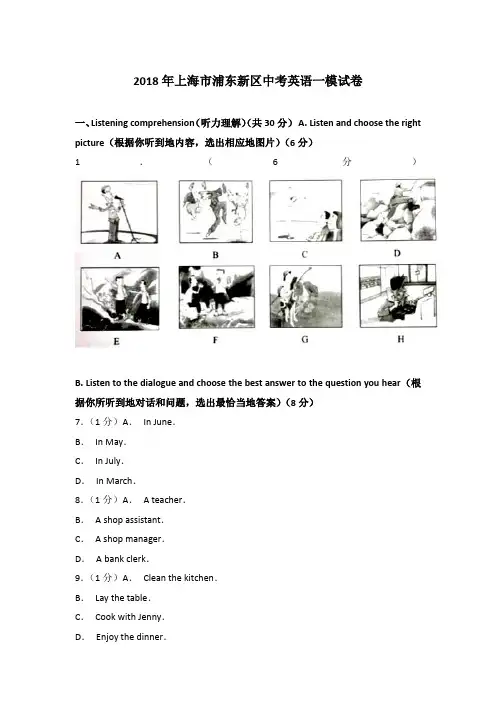 2018 年上海市浦东新区中考英语一模试卷

一、Listening comprehension（听力理解）(共 30 分) A. Listen and choose the right picture（根据你听到地内容，选出相应地图片）(6 分)

1 . （ 6 分 ）

A B C D

E F G H

B. Listen to the dialogue and choose the best answer to the question you hear（根据你所听到地对话和问题，选出最恰当地答案）(8 分)

7.（1 分）A. In June.

B. In May.

C. In July.

D. In March.

8.（1 分）A. A teacher.

B. A shop assistant.

C. A shop manager.

D. A bank clerk.

9.（1 分）A. Clean the kitchen.

B. Lay the table.

C. Cook with Jenny.

D. Enjoy the dinner.