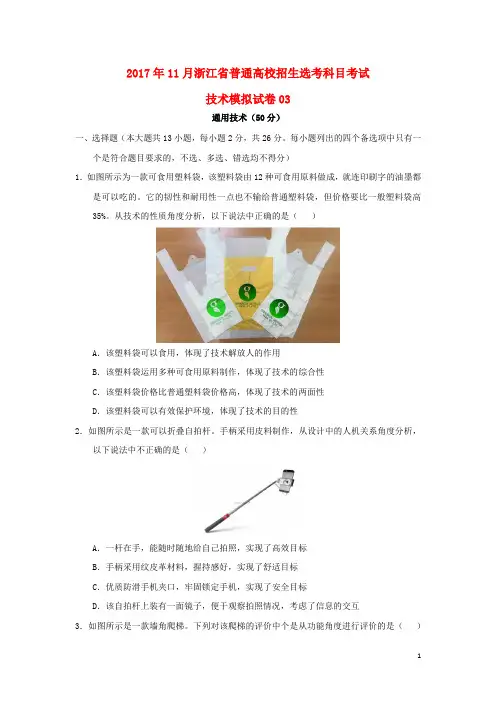 2017年11月浙江省普通高校招生选考科目考试

技术模拟试卷03

通用技术（50分）

一、选择题（本大题共13小题，每小题2分，共26分。每小题列出的四个备选项中只有一个是符合题目要求的，不选、多选、错选均不得分）

1. 如图所示为一款可食用塑料袋，该塑料袋由12种可食用原料做成，就连印刷字的油墨都是可以吃的。它的韧性和耐用性一点也不输给普通塑料袋，但价格要比一般塑料袋高35%。从技术的性质角度分析，以下说法中正确的是（　）

A. 该塑料袋可以食用，体现了技术解放人的作用

B. 该塑料袋运用多种可食用原料制作，体现了技术的综合性

C. 该塑料袋价格比普通塑料袋价格高，体现了技术的两面性

D. 该塑料袋可以有效保护环境，体现了技术的目的性

2. 如图所示是一款可以折叠自拍杆。手柄采用皮料制作，从设计中的人机关系角度分析，以下说法中不正确的是（　）

A. 一杆在手，能随时随地给自己拍照，实现了高效目标

B. 手柄采用纹皮革材料，握持感好，实现了舒适目标

C. 优质防滑手机夹口，牢固锁定手机，实现了安全目标

D. 该自拍杆上装有一面镜子，便于观察拍照情况，考虑了信息的交互

3. 如图所示是一款墙角爬梯。下列对该爬梯的评价中个是从功能角度进行评价的是（　）

1