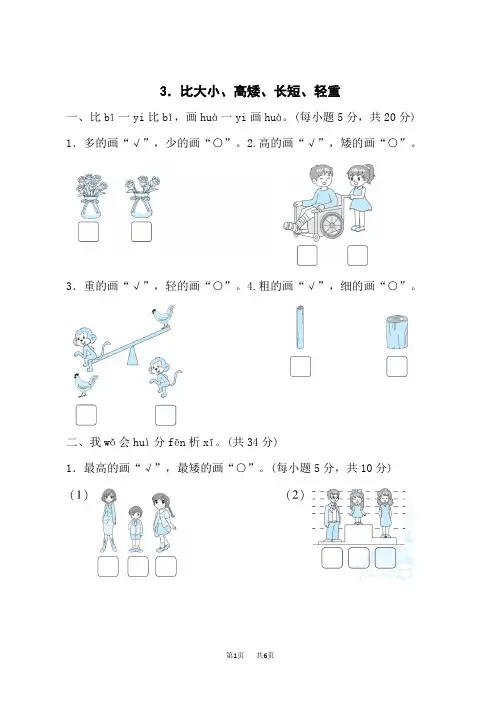 3．比大小、高矮、长短、轻重

一、比 bǐ 一 yi 比 bǐ，画 huà 一 yi 画 huà。(每小题 5 分，共 20 分)

1．多的画“√”，少的画“○”。2.高的画“√”，矮的画“○”。

3．重的画“√”，轻的画“○”。4.粗的画“√”，细的画“○”。

二、我 wǒ 会 huì 分 fēn 析 xī。(共 34 分)

1．最高的画“√”，最矮的画“○”。(每小题 5 分，共 10 分)

(1)

(2)

第1页　共6页