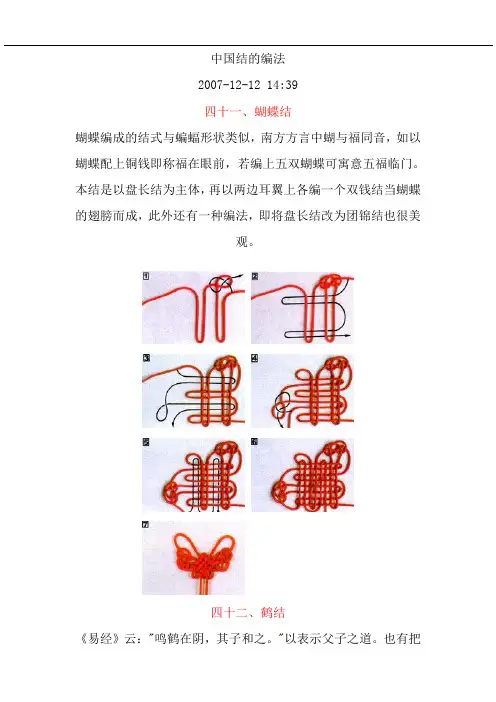 中国结的编法

2007-12-12 14:39

四十一、蝴蝶结

蝴蝶编成的结式与蝙蝠形状类似，南方方言中蝴与福同音，如以蝴蝶配上铜钱即称福在眼前，若编上五双蝴蝶可寓意五福临门。本结是以盘长结为主体，再以两边耳翼上各编一个双钱结当蝴蝶的翅膀而成，此外还有一种编法，即将盘长结改为团锦结也很美观。

1

2

3

4

5

6

7

四十二、鹤结

《易经》云："鸣鹤在阴，其子和之。"以表示父子之道。也有把