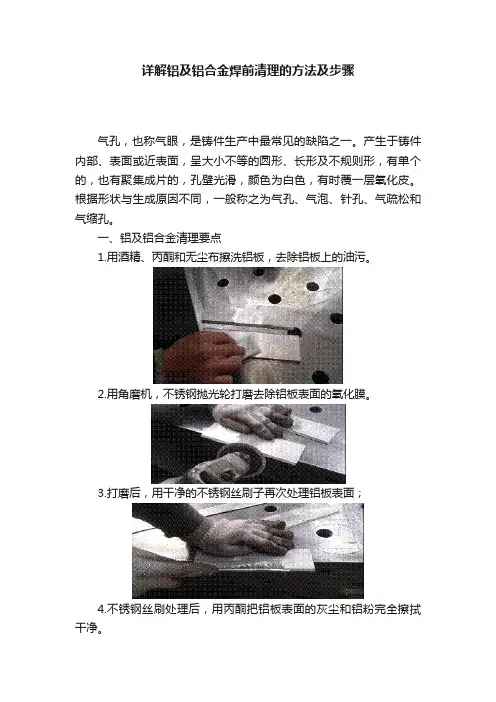 详解铝及铝合金焊前清理的方法及步骤

气孔，也称气眼，是铸件生产中最常见的缺陷之一。产生于铸件内部、表面或近表面，呈大小不等的圆形、长形及不规则形，有单个的，也有聚集成片的，孔壁光滑，颜色为白色，有时覆一层氧化皮。根据形状与生成原因不同，一般称之为气孔、气泡、针孔、气疏松和气缩孔。

一、铝及铝合金清理要点

1.用酒精、丙酮和无尘布擦洗铝板，去除铝板上的油污。

2.用角磨机，不锈钢抛光轮打磨去除铝板表面的氧化膜。

3.打磨后，用干净的不锈钢丝刷子再次处理铝板表面；

4.不锈钢丝刷处理后，用丙酮把铝板表面的灰尘和铝粉完全擦拭干净。