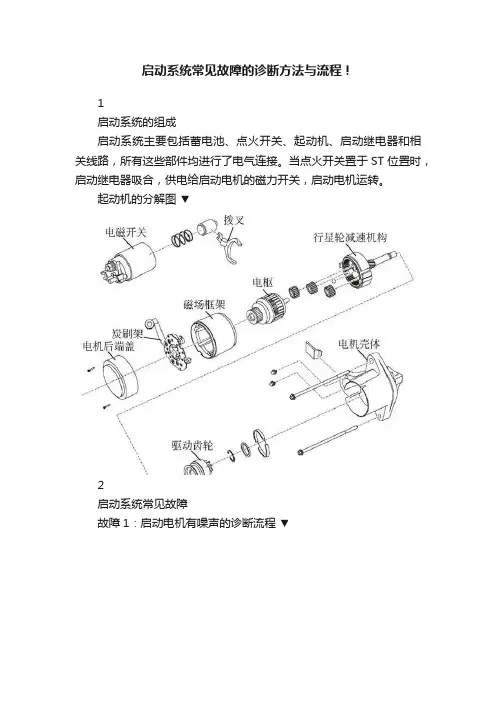 启动系统常见故障的诊断方法与流程！

1

启动系统的组成

启动系统主要包括蓄电池、点火开关、起动机、启动继电器和相关线路，所有这些部件均进行了电气连接。当点火开关置于 ST 位置时，启动继电器吸合，供电给启动电机的磁力开关，启动电机运转。

起动机的分解图 ▼

电磁开关

拨叉

行星轮减速机构

电枢

磁场框架

炭刷架

电机后端盖

电机壳体

驱动齿轮

2

启动系统常见故障

故障 1：启动电机有噪声的诊断流程 ▼