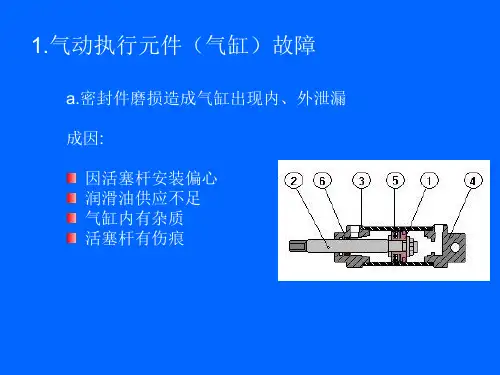 1.气动执行元件（气缸）故障

a.密封件磨损造成气缸出现内、外泄漏

成因:

因活塞杆安装偏心
润滑油供应不足
气缸内有杂质
活塞杆有伤痕

2
6
3
5
1
4