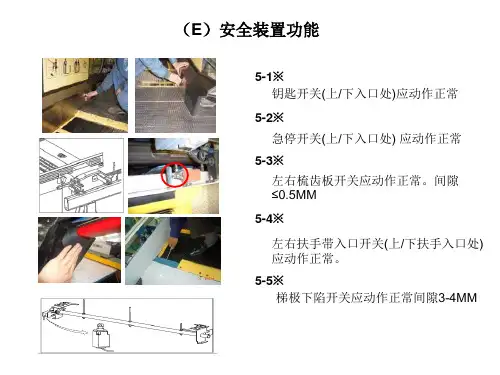 （E）安全装置功能

5-1※
钥匙开关(上/下入口处)应动作正常

5-2※
急停开关(上/下入口处) 应动作正常

5-3※
左右梳齿板开关应动作正常。间隙≤0.5MM

5-4※
左右扶手带入口开关(上/下扶手入口处)应动作正常。

5-5※
梯极下陷开关应动作正常间隙3-4MM