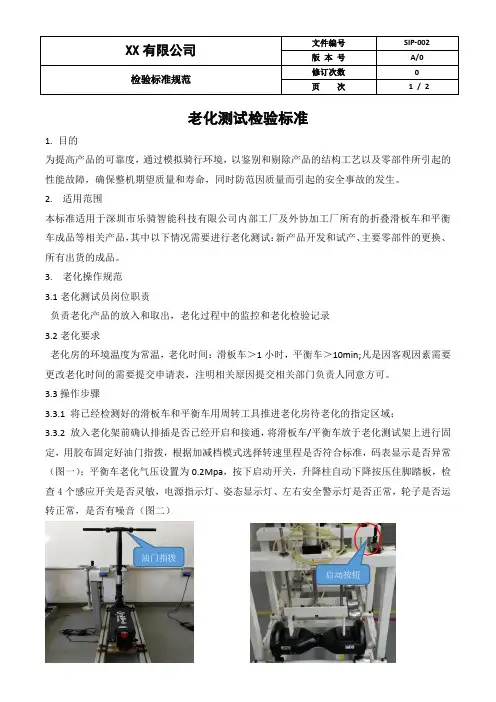 | XX 有限公司 | 文件编号 | SIP-002 |
|---|---|---|
| | 版 本 号 | A/0 |
| 检验标准规范 | 修订次数 | 0 |
| | 页 次 | 1 / 2 |

老化测试检验标准

1. 目的

为提高产品的可靠度，通过模拟骑行环境，以鉴别和剔除产品的结构工艺以及零部件所引起的性能故障，确保整机期望质量和寿命，同时防范因质量而引起的安全事故的发生。

2. 适用范围

本标准适用于深圳市乐骑智能科技有限公司内部工厂及外协加工厂所有的折叠滑板车和平衡车成品等相关产品，其中以下情况需要进行老化测试：新产品开发和试产、主要零部件的更换、所有出货的成品。

3. 老化操作规范

3.1 老化测试员岗位职责

负责老化产品的放入和取出，老化过程中的监控和老化检验记录

3.2 老化要求

老化房的环境温度为常温，老化时间：滑板车＞1 小时，平衡车＞10min;凡是因客观因素需要更改老化时间的需要提交申请表，注明相关原因提交相关部门负责人同意方可。

3.3 操作步骤

3.3.1 将已经检测好的滑板车和平衡车用周转工具推进老化房待老化的指定区域；

3.3.2 放入老化架前确认排插是否已经开启和接通，将滑板车/平衡车放于老化测试架上进行固定，用胶布固定好油门指拨，根据加减档模式选择转速里程是否符合标准，码表显示是否异常（图一）；平衡车老化气压设置为 0.2Mpa，按下启动开关，升降柱自动下降按压住脚踏板，检查 4 个感应开关是否灵敏，电源指示灯、姿态显示灯、左右安全警示灯是否正常，轮子是否运转正常，是否有噪音（图二）

油门指拨

启动按钮