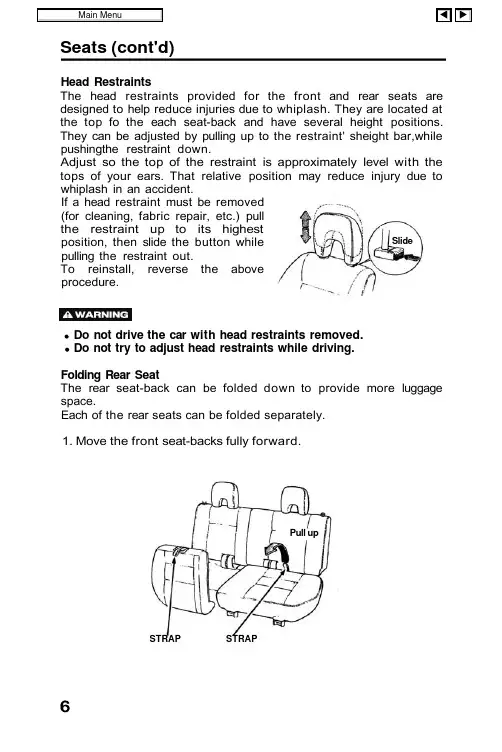 Main Menu

Seats (cont'd)

Head Restraints
The head restraints provided for the front and rear seats are designed to help reduce injuries due to whiplash. They are located at the top fo the each seat-back and have several height positions. They can be adjusted by pulling up to the restraint' sheight bar,while pushingthe restraint down.
Adjust so the top of the restraint is approximately level with the tops of your ears. That relative position may reduce injury due to whiplash in an accident.
If a head restraint must be removed (for cleaning, fabric repair, etc.) pull the restraint up to its highest position, then slide the button while pulling the restraint out.
To reinstall, reverse the above procedure.

Slide

WARNING

• Do not drive the car with head restraints removed.
• Do not try to adjust head restraints while driving.

Folding Rear Seat
The rear seat-back can be folded down to provide more luggage space.
Each of the rear seats can be folded separately.

1. Move the front seat-backs fully forward.

Pull up

STRAP STRAP

6