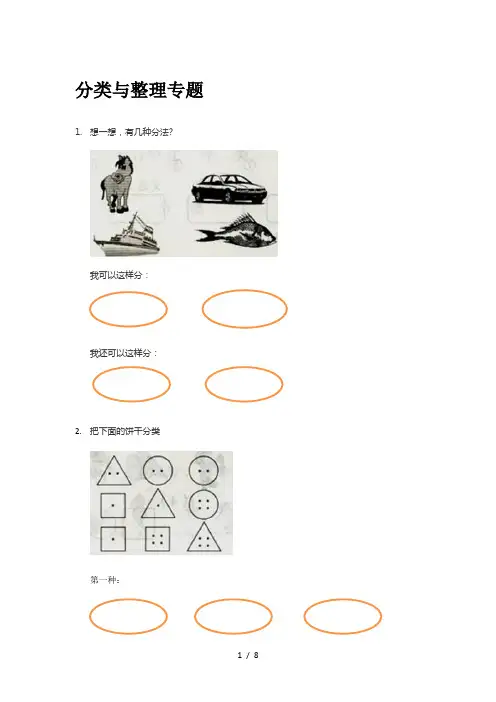 分类与整理专题

1. 想一想，有几种分法？

我可以这样分：

我还可以这样分：

2. 把下面的饼干分类

第一种：

1 / 8