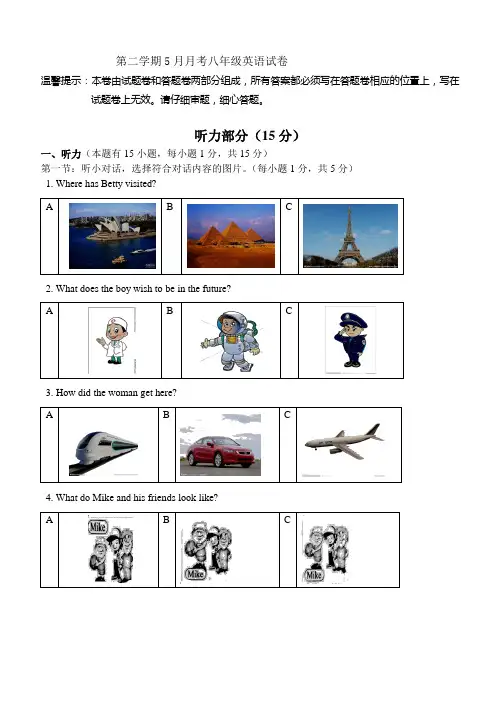 第二学期 5 月月考八年级英语试卷

温馨提示：本卷由试题卷和答题卷两部分组成，所有答案都必须写在答题卷相应的位置上，写在试题卷上无效。请仔细审题，细心答题。

听力部分（15 分）

一、听力（本题有 15 小题，每小题 1 分，共 15 分）

第一节：听小对话，选择符合对话内容的图片。（每小题 1 分，共 5 分）

1. Where has Betty visited?

| A | | B | | C | |
|---|---|---|---|---|---|

2. What does the boy wish to be in the future?

| A | | B | | C | |
|---|---|---|---|---|---|

3. How did the woman get here?

| A | | B | | C | |
|---|---|---|---|---|---|

4. What do Mike and his friends look like?

| A | Mike | B | Mike | C | Mike |
|---|---|---|---|---|---|