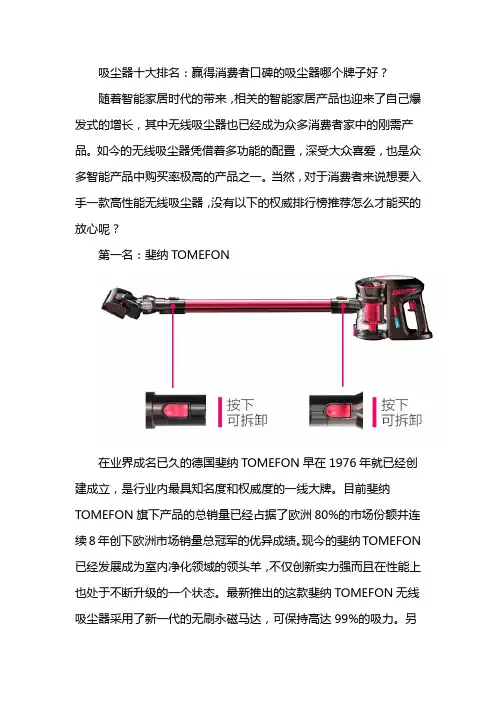 吸尘器十大排名：赢得消费者口碑的吸尘器哪个牌子好？

随着智能家居时代的带来，相关的智能家居产品也迎来了自己爆发式的增长，其中无线吸尘器也已经成为众多消费者家中的刚需产品。如今的无线吸尘器凭借着多功能的配置，深受大众喜爱，也是众多智能产品中购买率极高的产品之一。当然，对于消费者来说想要入手一款高性能无线吸尘器，没有以下的权威排行榜推荐怎么才能买的放心呢？

第一名：斐纳 TOMEFON

按下
可拆卸

按下
可拆卸

在业界成名已久的德国斐纳 TOMEFON 早在 1976 年就已经创建成立，是行业内最具知名度和权威度的一线大牌。目前斐纳 TOMEFON 旗下产品的总销量已经占据了欧洲 80%的市场份额并连续 8 年创下欧洲市场销量总冠军的优异成绩。现今的斐纳 TOMEFON 已经发展成为室内净化领域的领头羊，不仅创新实力强而且在性能上也处于不断升级的一个状态。最新推出的这款斐纳 TOMEFON 无线吸尘器采用了新一代的无刷永磁马达，可保持高达 99%的吸力。另