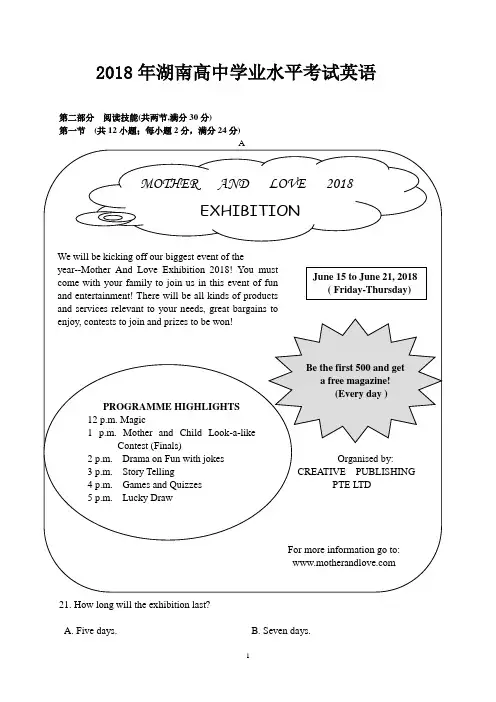 2018 年湖南高中学业水平考试英语

第二部分 阅读技能(共两节.满分 30 分)
第一节 (共 12 小题；每小题 2 分，满分 24 分)

A

MOTHER AND LOVE 2018

EXHIBITION

We will be kicking off our biggest event of the year--Mother And Love Exhibition 2018! You must come with your family to join us in this event of fun and entertainment! There will be all kinds of products and services relevant to your needs, great bargains to enjoy, contests to join and prizes to be won!

June 15 to June 21, 2018
( Friday-Thursday)

Be the first 500 and get a free magazine!
(Every day )

PROGRAMME HIGHLIGHTS
12 p.m. Magic
1 p.m. Mother and Child Look-a-like Contest (Finals)
2 p.m. Drama on Fun with jokes
3 p.m. Story Telling
4 p.m. Games and Quizzes
5 p.m. Lucky Draw

Organised by:
CREATIVE PUBLISHING PTE LTD

For more information go to:
www.motherandlove.com

21. How long will the exhibition last?

A. Five days.

B. Seven days.

1