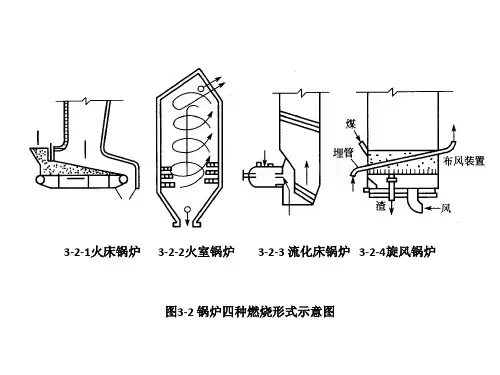 煤

埋管

布风装置

渣

风

3-2-1火床锅炉　3-2-2火室锅炉　3-2-3 流化床锅炉　3-2-4旋风锅炉

图3-2 锅炉四种燃烧形式示意图