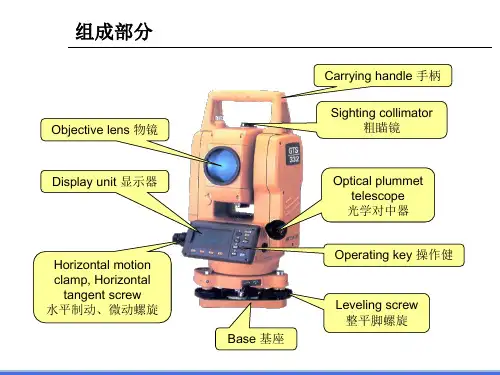 组成部分

Carrying handle 手柄

Sighting collimator 粗瞄镜

Objective lens 物镜

GTS 332

Display unit 显示器

Optical plummet telescope 光学对中器

Operating key 操作健

Horizontal motion clamp, Horizontal tangent screw 水平制动、微动螺旋

Leveling screw 整平脚螺旋

Base 基座