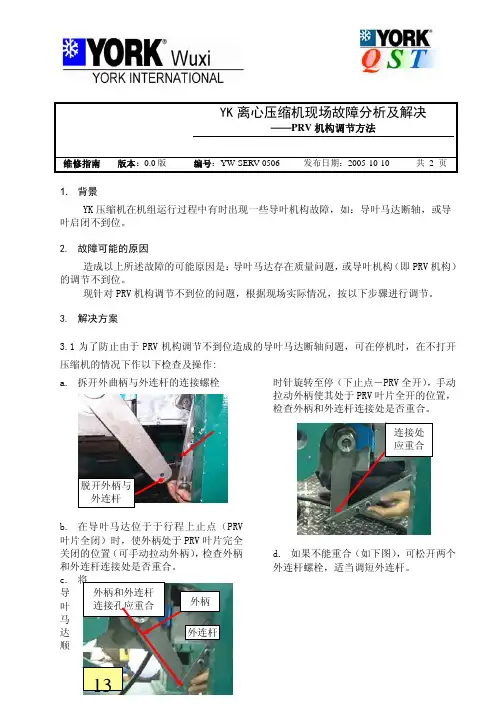 YORK Wuxi
YORK INTERNATIONAL

YORK
QST

YK 离心压缩机现场故障分析及解决
——PRV 机构调节方法

维修指南　版本：0.0 版　编号：YW SERV 0506　发布日期：2005 10 10　共 2 页

1. 背景

YK 压缩机在机组运行过程中有时出现一些导叶机构故障，如：导叶马达断轴，或导叶启闭不到位。

2. 故障可能的原因

造成以上所述故障的可能原因是：导叶马达存在质量问题，或导叶机构（即 PRV 机构）的调节不到位。

现针对 PRV 机构调节不到位的问题，根据现场实际情况，按以下步骤进行调节。

3. 解决方案

3.1 为了防止由于 PRV 机构调节不到位造成的导叶马达断轴问题，可在停机时，在不打开压缩机的情况下作以下检查及操作：

a. 拆开外曲柄与外连杆的连接螺栓

脱开外柄与外连杆

b. 在导叶马达位于于行程上止点（PRV 叶片全闭）时，使外柄处于 PRV 叶片完全关闭的位置（可手动拉动外柄），检查外柄和外连杆连接处是否重合。

c. 将导叶马达顺

外柄和外连杆连接孔应重合

外柄

外连杆

13

时针旋转至停（下止点—PRV 全开），手动拉动外柄使其处于 PRV 叶片全开的位置，检查外柄和外连杆连接处是否重合。

连接处应重合

d. 如果不能重合（如下图），可松开两个外连杆螺栓，适当调短外连杆。