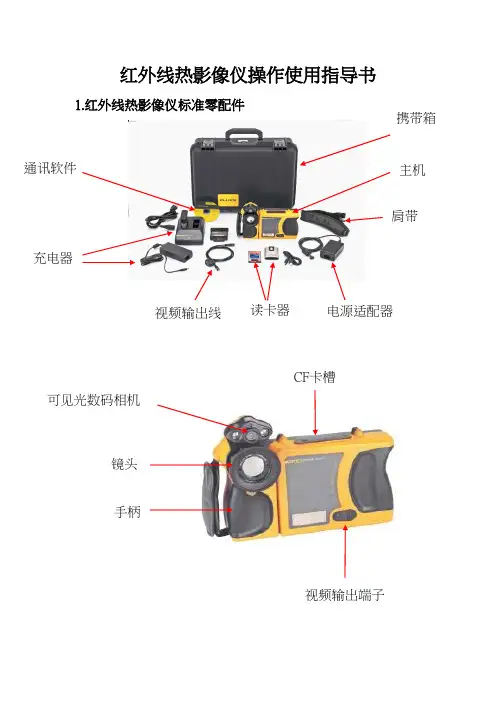 红外线热影像仪操作使用指导书

1.红外线热影像仪标准零配件

携带箱

通讯软件

主机

肩带

充电器

视频输出线

读卡器

电源适配器

CF卡槽

可见光数码相机

镜头

手柄

视频输出端子