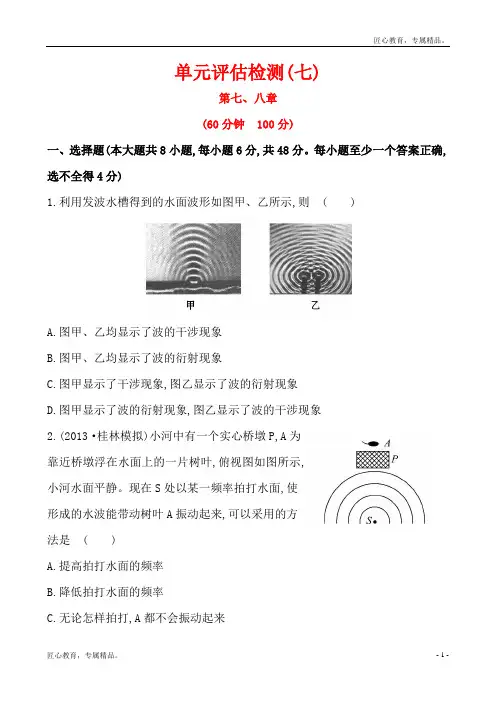 匠心教育，专属精品。

单元评估检测(七)

第七、八章

(60分钟 100分)

一、选择题(本大题共8小题,每小题6分,共48分。每小题至少一个答案正确,选不全得4分)

1.利用发波水槽得到的水面波形如图甲、乙所示,则 ( )

甲 乙

A.图甲、乙均显示了波的干涉现象

B.图甲、乙均显示了波的衍射现象

C.图甲显示了干涉现象,图乙显示了波的衍射现象

D.图甲显示了波的衍射现象,图乙显示了波的干涉现象

2.(2013·桂林模拟)小河中有一个实心桥墩P,A为靠近桥墩浮在水面上的一片树叶,俯视图如图所示,小河水面平静。现在S处以某一频率拍打水面,使形成的水波能带动树叶A振动起来,可以采用的方法是 ( )

A
P
S

A.提高拍打水面的频率

B.降低拍打水面的频率

C.无论怎样拍打,A都不会振动起来

匠心教育，专属精品。

- 1 -