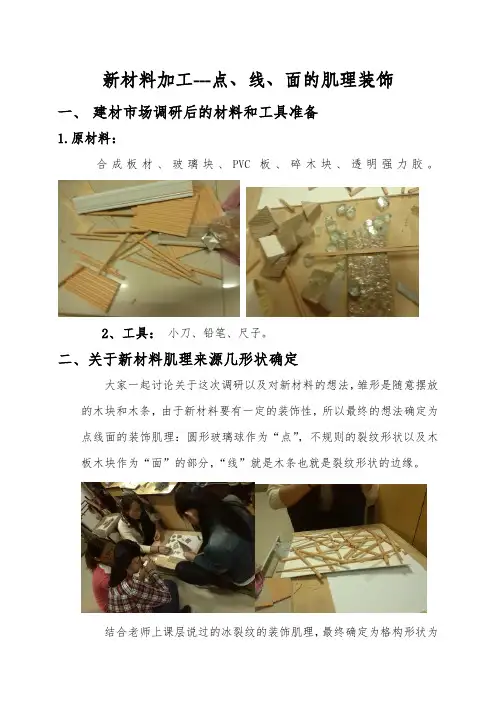 新材料加工---点、线、面的肌理装饰

一、 建材市场调研后的材料和工具准备

1.原材料：

合成板材、玻璃块、PVC 板、碎木块、透明强力胶。

2、工具： 小刀、铅笔、尺子。

二、关于新材料肌理来源几形状确定

大家一起讨论关于这次调研以及对新材料的想法，雏形是随意摆放的木块和木条，由于新材料要有一定的装饰性，所以最终的想法确定为点线面的装饰肌理：圆形玻璃球作为“点”，不规则的裂纹形状以及木板木块作为“面”的部分，“线”就是木条也就是裂纹形状的边缘。

结合老师上课层说过的冰裂纹的装饰肌理，最终确定为格构形状为