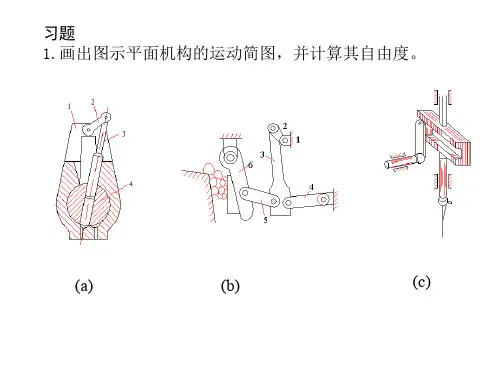 习题
1. 画出图示平面机构的运动简图，并计算其自由度。

1
2
3
4

(a)

2
1
3
6
4
5

(b)

(c)