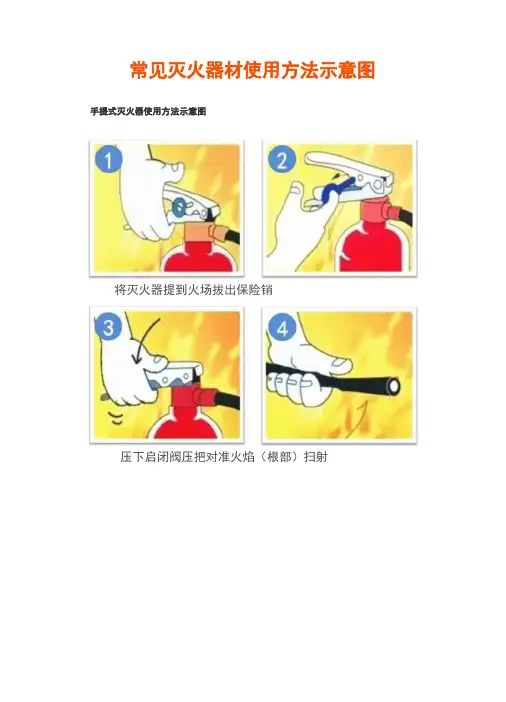 常见灭火器材使用方法示意图

手提式灭火器使用方法示意图

1

2

将灭火器提到火场拔出保险销

3

4

压下启闭阀压把对准火焰（根部）扫射