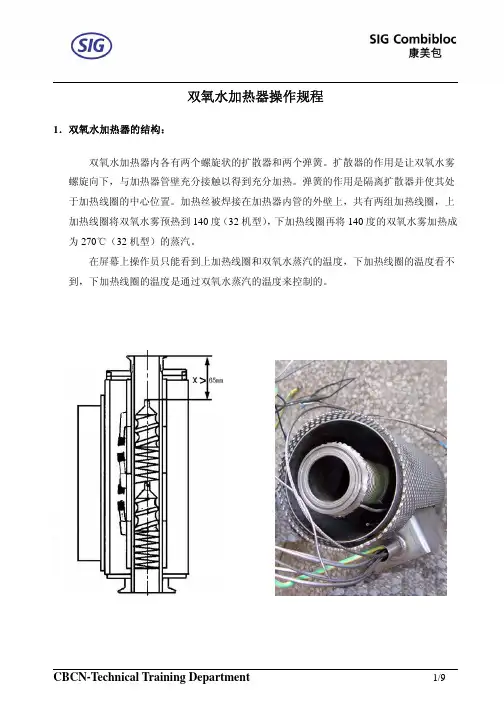 SIG

SIG Combibloc
康美包

双氧水加热器操作规程

1. 双氧水加热器的结构：

双氧水加热器内各有两个螺旋状的扩散器和两个弹簧。扩散器的作用是让双氧水雾螺旋向下，与加热器管壁充分接触以得到充分加热。弹簧的作用是隔离扩散器并使其处于加热线圈的中心位置。加热丝被焊接在加热器内管的外壁上，共有两组加热线圈，上加热线圈将双氧水雾预热到 140 度（32 机型），下加热线圈再将 140 度的双氧水雾加热成为 270℃（32 机型）的蒸汽。

在屏幕上操作员只能看到上加热线圈和双氧水蒸汽的温度，下加热线圈的温度看不到，下加热线圈的温度是通过双氧水蒸汽的温度来控制的。

X > 65mm

CBCN-Technical Training Department

1/9