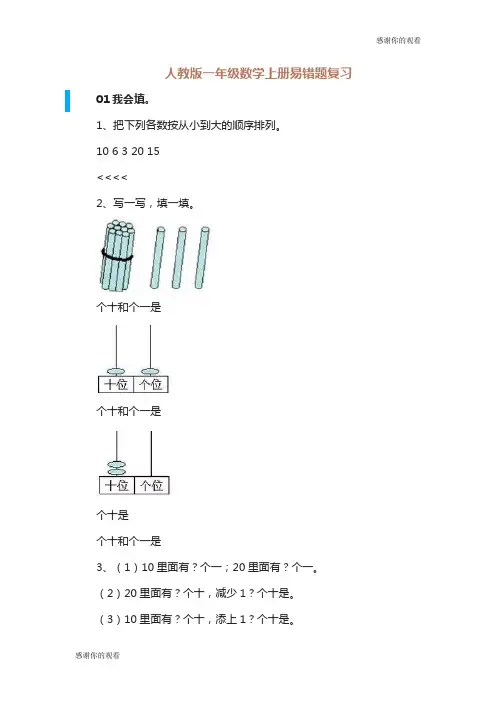 感谢你的观看

人教版一年级数学上册易错题复习

01 我会填。

1、把下列各数按从小到大的顺序排列。

10 6 3 20 15

< < < <

2、写一写，填一填。

个十和个一是

十位 个位

个十和个一是

十位 个位

个十是

个十和个一是

3、（1）10 里面有？个一；20 里面有？个一。

（2）20 里面有？个十，减少 1？个十是。

（3）10 里面有？个十，添上 1？个十是。

感谢你的观看