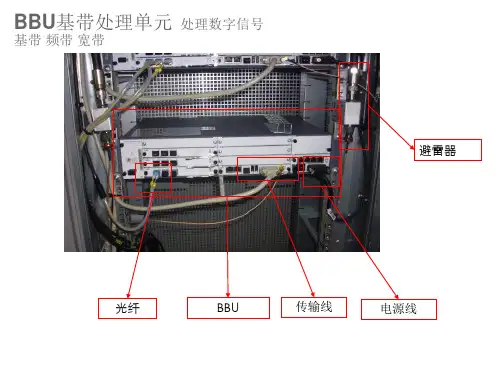 BBU基带处理单元 处理数字信号
基带 频带 宽带

避雷器

光纤

BBU

传输线

电源线