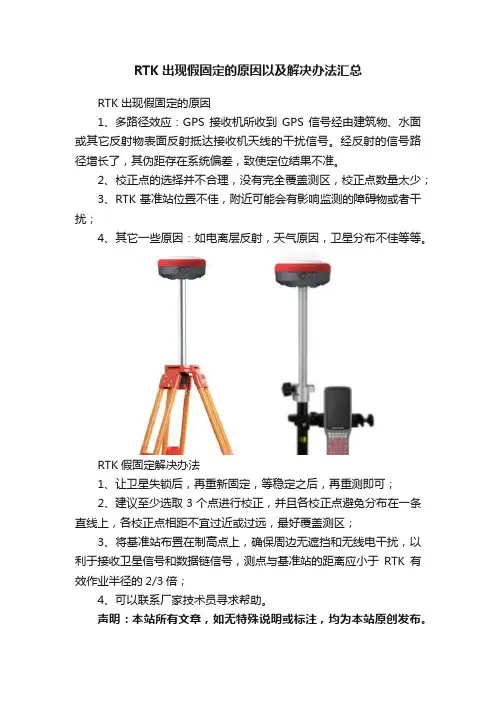 RTK 出现假固定的原因以及解决办法汇总

RTK 出现假固定的原因

1、多路径效应：GPS 接收机所收到 GPS 信号经由建筑物、水面或其它反射物表面反射抵达接收机天线的干扰信号。经反射的信号路径增长了，其伪距存在系统偏差，致使定位结果不准。

2、校正点的选择并不合理，没有完全覆盖测区，校正点数量太少；

3、RTK 基准站位置不佳，附近可能会有影响监测的障碍物或者干扰；

4、其它一些原因：如电离层反射，天气原因，卫星分布不佳等等。

RTK 假固定解决办法

1、让卫星失锁后，再重新固定，等稳定之后，再重测即可；

2、建议至少选取 3 个点进行校正，并且各校正点避免分布在一条直线上，各校正点相距不宜过近或过远，最好覆盖测区；

3、将基准站布置在制高点上，确保周边无遮挡和无线电干扰，以利于接收卫星信号和数据链信号，测点与基准站的距离应小于 RTK 有效作业半径的 2/3 倍；

4、可以联系厂家技术员寻求帮助。

声明：本站所有文章，如无特殊说明或标注，均为本站原创发布。