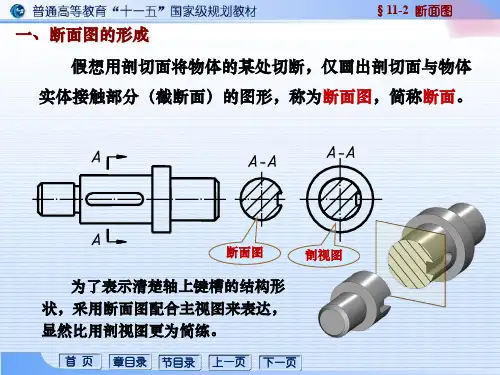 普通高等教育“十一五”国家级规划教材

§ 11-2 断面图

一、断面图的形成

假想用剖切面将物体的某处切断，仅画出剖切面与物体实体接触部分（截断面）的图形，称为断面图，简称断面。

A

A

A-A

A-A

断面图

剖视图

为了表示清楚轴上键槽的结构形状，采用断面图配合主视图来表达，显然比用剖视图更为简练。

首 页

章目录

节目录

上一页

下一页