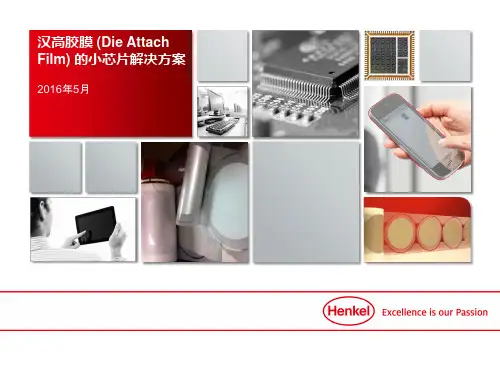 汉高胶膜 (Die Attach Film) 的小芯片解决方案

2016年5月

Henkel Excellence is our Passion