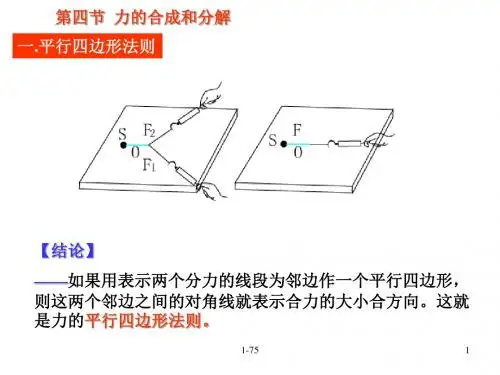 第四节 力的合成和分解

一.平行四边形法则

S $F_2$ 0 $F_1$

S F 0

【结论】

——如果用表示两个分力的线段为邻边作一个平行四边形，则这两个邻边之间的对角线就表示合力的大小合方向。这就是力的平行四边形法则。

1-75

1