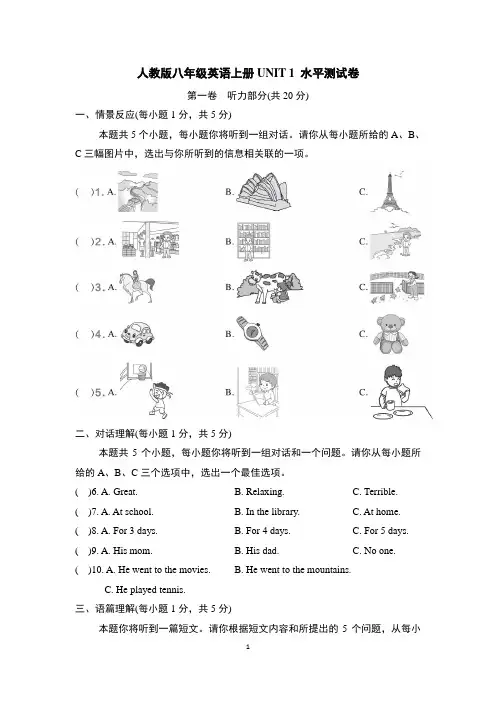 人教版八年级英语上册 UNIT 1 水平测试卷

第一卷 听力部分(共 20 分)

一、情景反应(每小题 1 分，共 5 分)

本题共 5 个小题，每小题你将听到一组对话。请你从每小题所给的 A、B、C 三幅图片中，选出与你所听到的信息相关联的一项。

( )1. A. B. C.

( )2. A. B. C.

( )3. A. B. C.

( )4. A. B. C.

( )5. A. B. C.

二、对话理解(每小题 1 分，共 5 分)

本题共 5 个小题，每小题你将听到一组对话和一个问题。请你从每小题所给的 A、B、C 三个选项中，选出一个最佳选项。

( )6. A. Great. B. Relaxing. C. Terrible.

( )7. A. At school. B. In the library. C. At home.

( )8. A. For 3 days. B. For 4 days. C. For 5 days.

( )9. A. His mom. B. His dad. C. No one.

( )10. A. He went to the movies. B. He went to the mountains. C. He played tennis.

三、语篇理解(每小题 1 分，共 5 分)

本题你将听到一篇短文。请你根据短文内容和所提出的 5 个问题，从每小

1