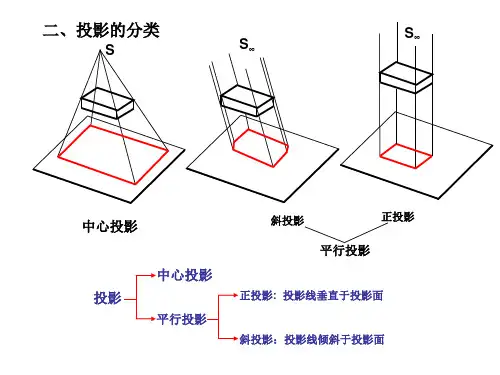 二、投影的分类

S

$S_\infty$

$S_\infty$

中心投影

斜投影

正投影

平行投影

投影

中心投影

平行投影

正投影：投影线垂直于投影面

斜投影：投影线倾斜于投影面