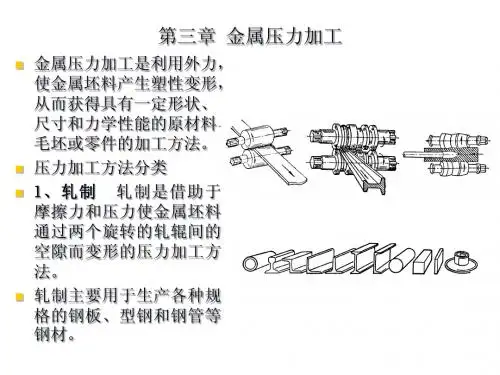 第三章 金属压力加工

金属压力加工是利用外力，使金属坯料产生塑性变形，从而获得具有一定形状、尺寸和力学性能的原材料毛坯或零件的加工方法。

压力加工方法分类

1、轧制 轧制是借助于摩擦力和压力使金属坯料通过两个旋转的轧辊间的空隙而变形的压力加工方法。

轧制主要用于生产各种规格的钢板、型钢和钢管等钢材。