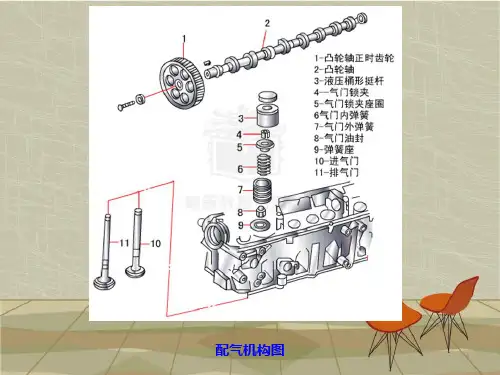 1
2
1-凸轮轴正时齿轮
2-凸轮轴
3-液压桶形挺杆
4—气门锁夹
5-气门锁夹座圈
6气门内弹簧
7-气门外弹簧
8-气门油封
9-弹簧座
10-进气门
11-排气门
3
4
5
6
7
8
9
11
10

配气机构图