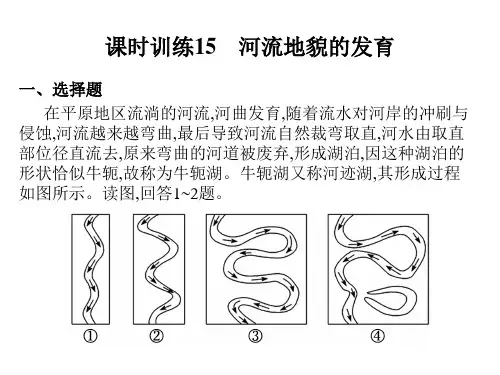 课时训练15　河流地貌的发育

一、选择题

在平原地区流淌的河流,河曲发育,随着流水对河岸的冲刷与侵蚀,河流越来越弯曲,最后导致河流自然裁弯取直,河水由取直部位径直流去,原来弯曲的河道被废弃,形成湖泊,因这种湖泊的形状恰似牛轭,故称为牛轭湖。牛轭湖又称河迹湖,其形成过程如图所示。读图,回答1~2题。

①　②　③　④