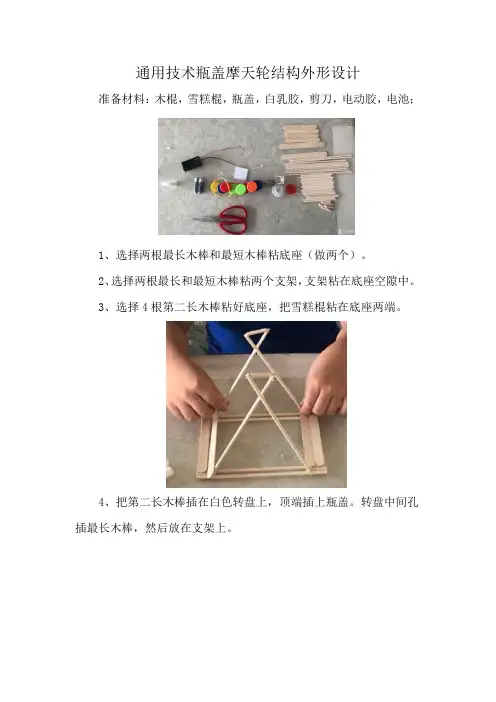 通用技术瓶盖摩天轮结构外形设计

准备材料：木棍，雪糕棍，瓶盖，白乳胶，剪刀，电动胶，电池；

1、选择两根最长木棒和最短木棒粘底座（做两个）。

2、选择两根最长和最短木棒粘两个支架，支架粘在底座空隙中。

3、选择4根第二长木棒粘好底座，把雪糕棍粘在底座两端。

4、把第二长木棒插在白色转盘上，顶端插上瓶盖。转盘中间孔插最长木棒，然后放在支架上。