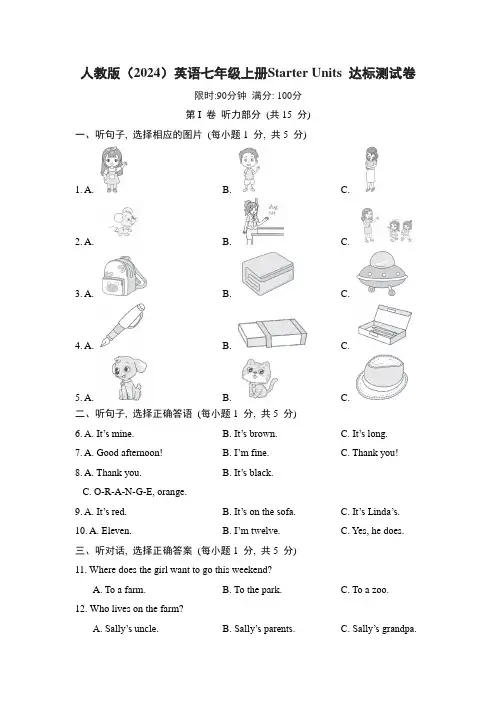 人教版（2024）英语七年级上册Starter Units 达标测试卷

限时:90分钟 满分: 100分

第 I 卷 听力部分 (共 15 分)

一、听句子, 选择相应的图片 (每小题 1 分, 共 5 分)

1. A. B. C.

2. A. B. C.

3. A. B. C.

4. A. B. C.

5. A. B. C.

二、听句子, 选择正确答语 (每小题 1 分, 共 5 分)

6. A. It's mine. B. It's brown. C. It's long.

7. A. Good afternoon! B. I'm fine. C. Thank you!

8. A. Thank you. B. It's black. C. O-R-A-N-G-E, orange.

9. A. It's red. B. It's on the sofa. C. It's Linda's.

10. A. Eleven. B. I'm twelve. C. Yes, he does.

三、听对话, 选择正确答案 (每小题 1 分, 共 5 分)

11. Where does the girl want to go this weekend?

A. To a farm. B. To the park. C. To a zoo.

12. Who lives on the farm?

A. Sally's uncle. B. Sally's parents. C. Sally's grandpa.