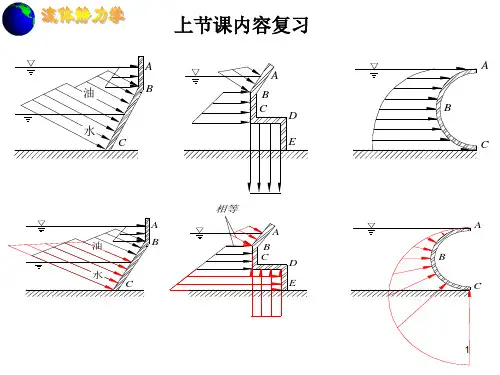 流体静力学

上节课内容复习

A
B
油
水
C

A
B
C
D
E

A
B
C

A
B
油
水
C

相等
A
B
C
D
E

A
B
C
1