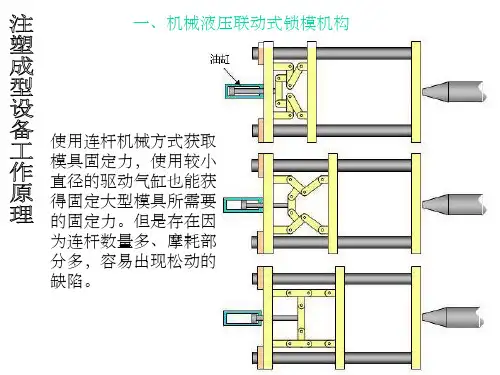 注塑成型设备工作原理

一、机械液压联动式锁模机构

油缸

使用连杆机械方式获取模具固定力，使用较小直径的驱动气缸也能获得固定大型模具所需要的固定力。但是存在因为连杆数量多、摩耗部分多，容易出现松动的缺陷。