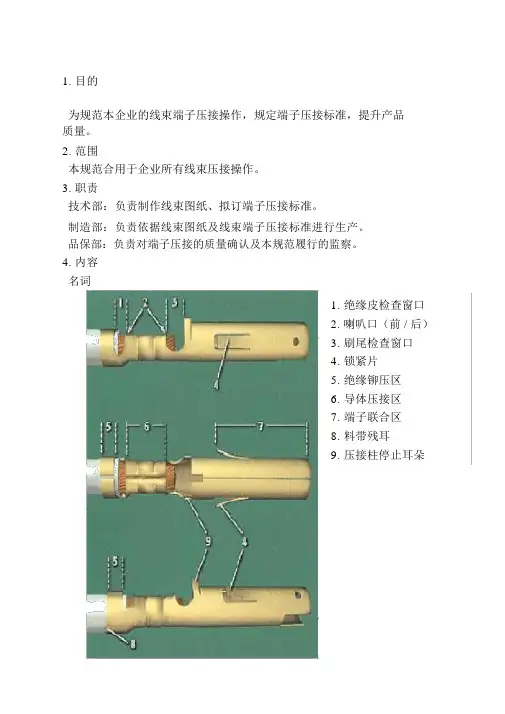 1. 目的

为规范本企业的线束端子压接操作，规定端子压接标准，提升产品质量。

2. 范围

本规范合用于企业所有线束压接操作。

3. 职责

技术部：负责制作线束图纸、拟订端子压接标准。

制造部：负责依据线束图纸及线束端子压接标准进行生产。

品保部：负责对端子压接的质量确认及本规范履行的监察。

4. 内容

名词

1 2 3

4

5 6 7

9 4

5

8

1. 绝缘皮检查窗口
2. 喇叭口（前 / 后）
3. 刷尾检查窗口
4. 锁紧片
5. 绝缘铆压区
6. 导体压接区
7. 端子联合区
8. 料带残耳
9. 压接柱停止耳朵